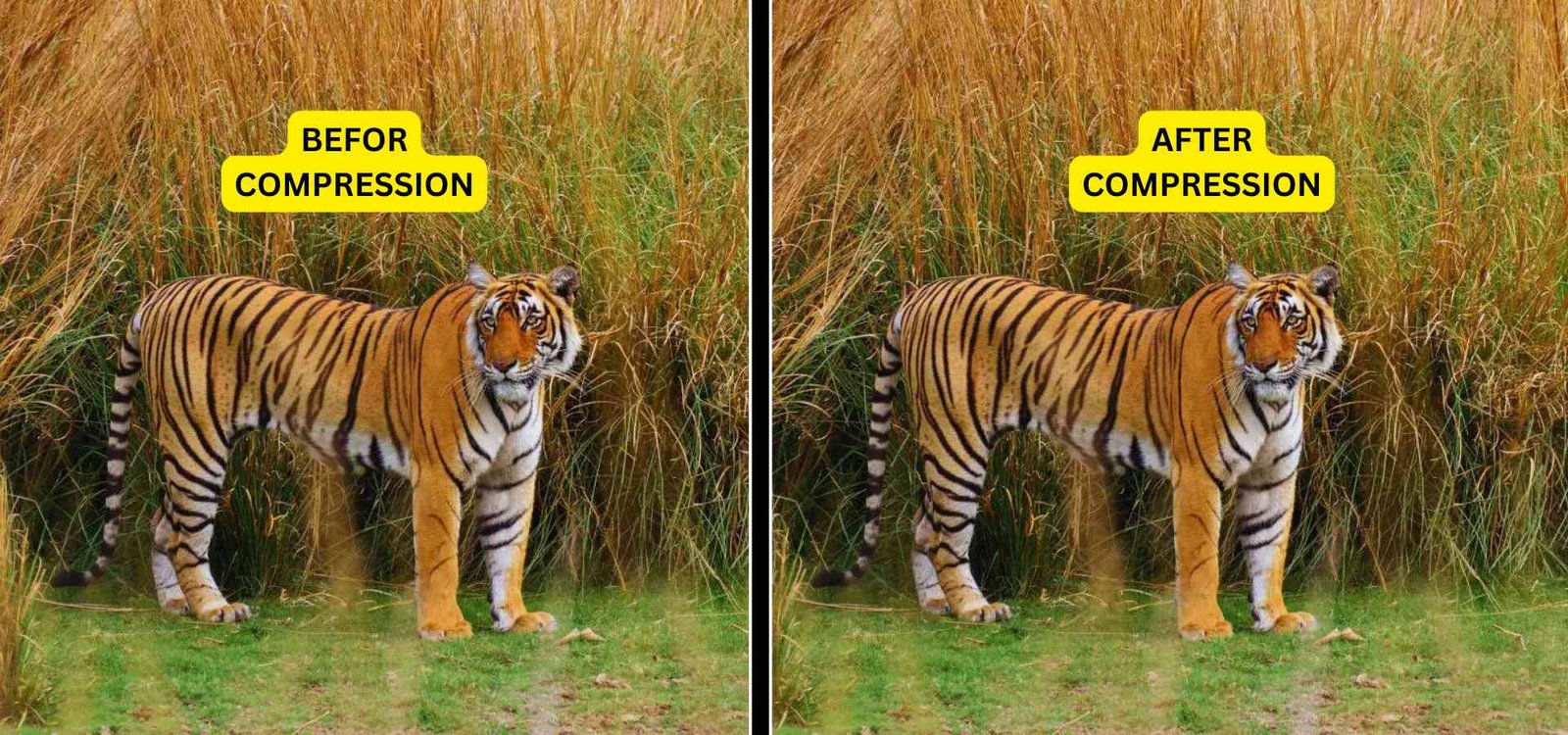 BEFOR COMPRESSION

AFTER COMPRESSION